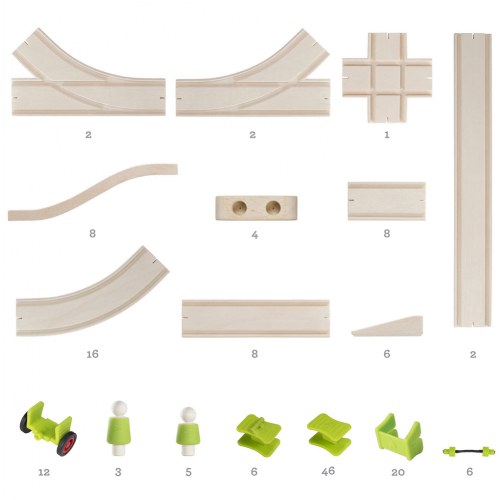 2

2

1

8

4

8

16

8

6

2

12

3

5

6

46

20

6